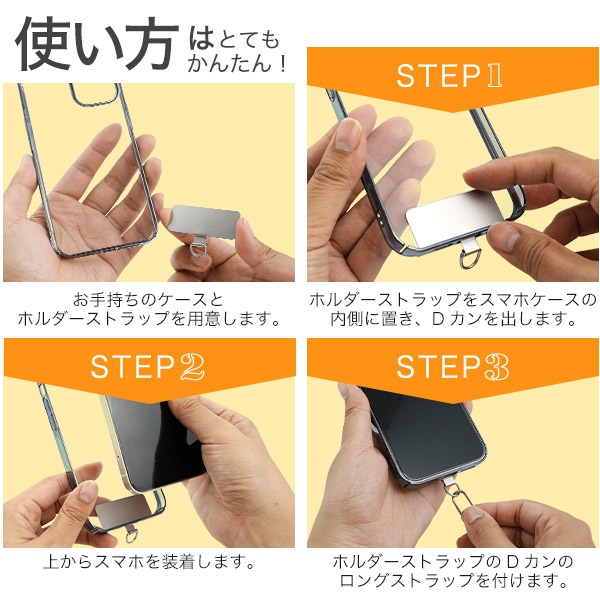 使い方はとてもかんたん！

お手持ちのケースとホルダーストラップを用意します。

STEP1

ホルダーストラップをスマホケースの内側に置き、Dカンを出します。

STEP2

上からスマホを装着します。

STEP3

ホルダーストラップのDカンのロングストラップを付けます。