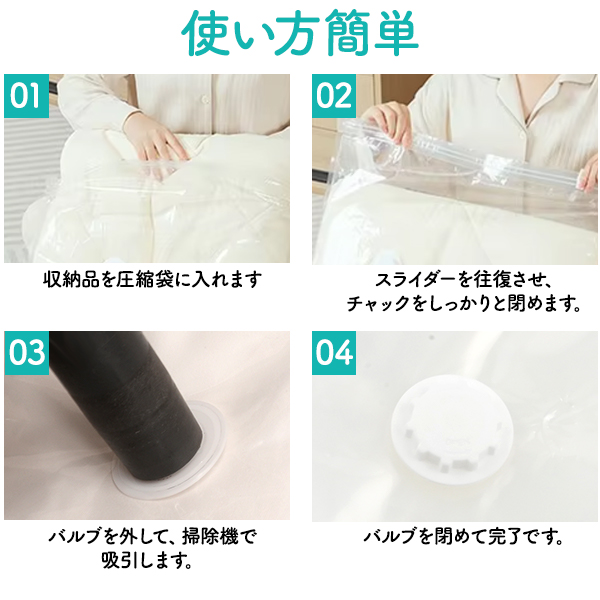 使い方簡単

01

収納品を圧縮袋に入れます

02

スライダーを往復させ、チャックをしっかりと閉めます。

03

バルブを外して、掃除機で吸引します。

04

バルブを閉めて完了です。